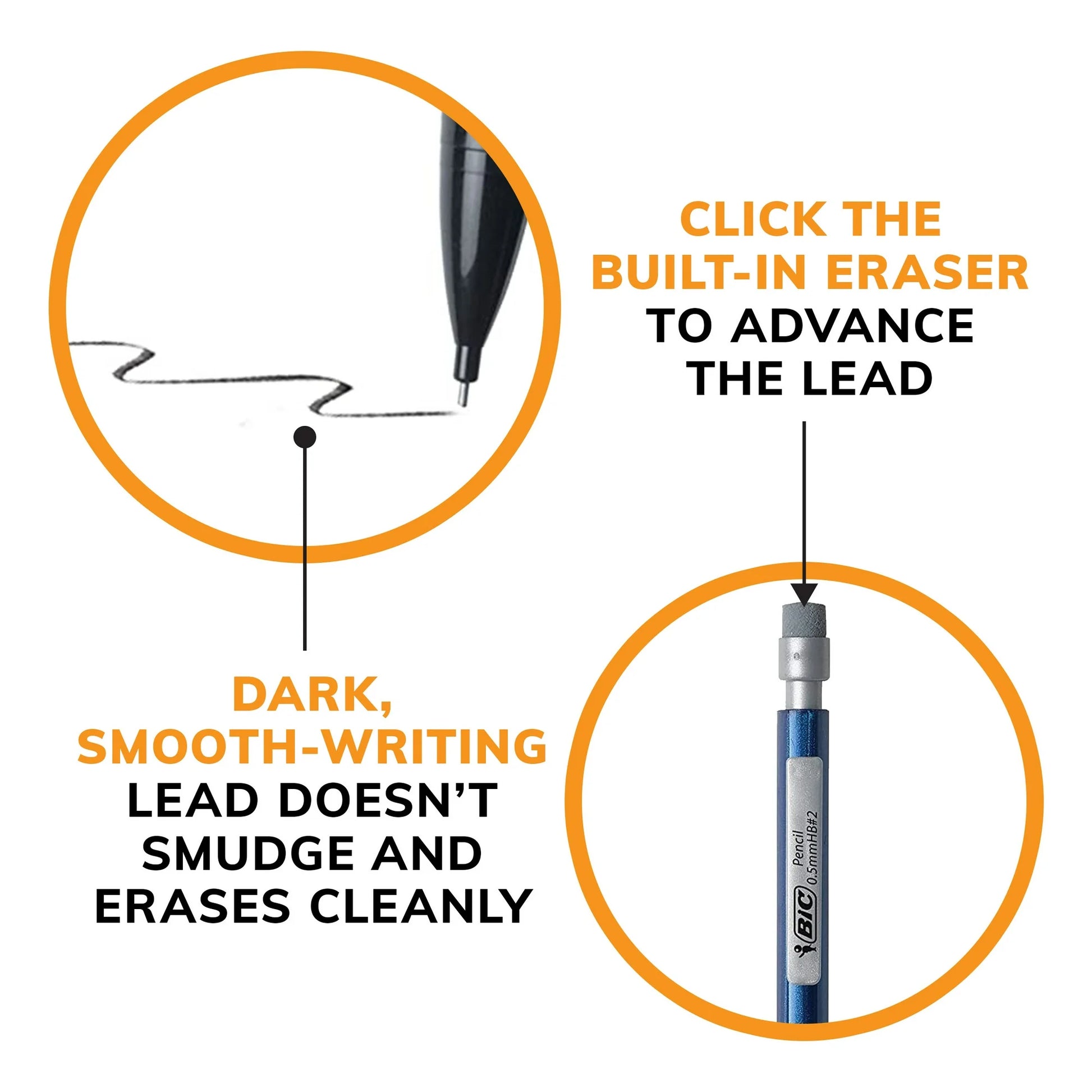 CLICK THE BUILT-IN ERASER TO ADVANCE THE LEAD

DARK, SMOOTH-WRITING LEAD DOESN'T SMUDGE AND ERASES CLEANLY

BIC Pencil 0.5mmHB#2