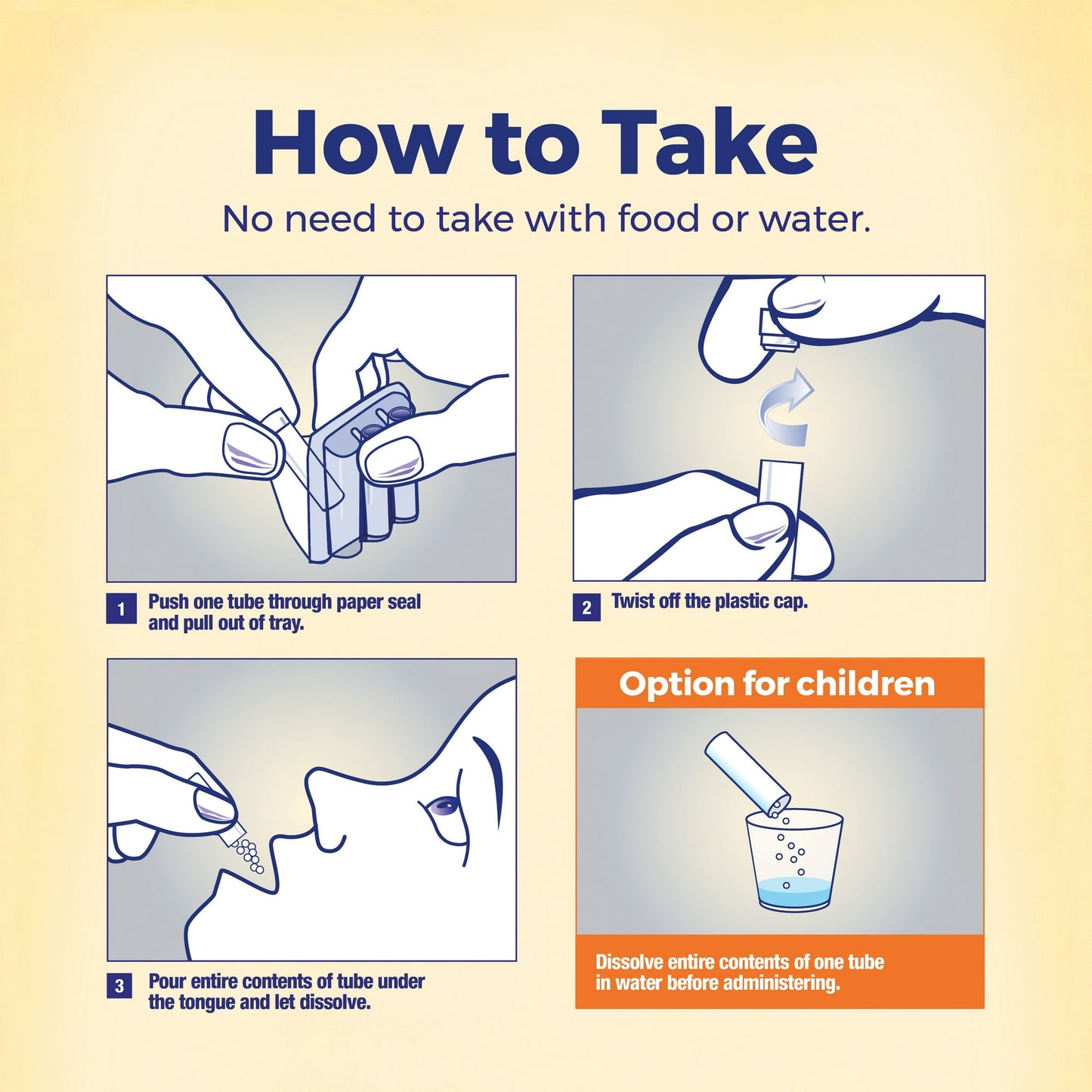 How to Take

No need to take with food or water.

1 Push one tube through paper seal and pull out of tray.

2 Twist off the plastic cap.

3 Pour entire contents of tube under the tongue and let dissolve.

Option for children

Dissolve entire contents of one tube in water before administering.