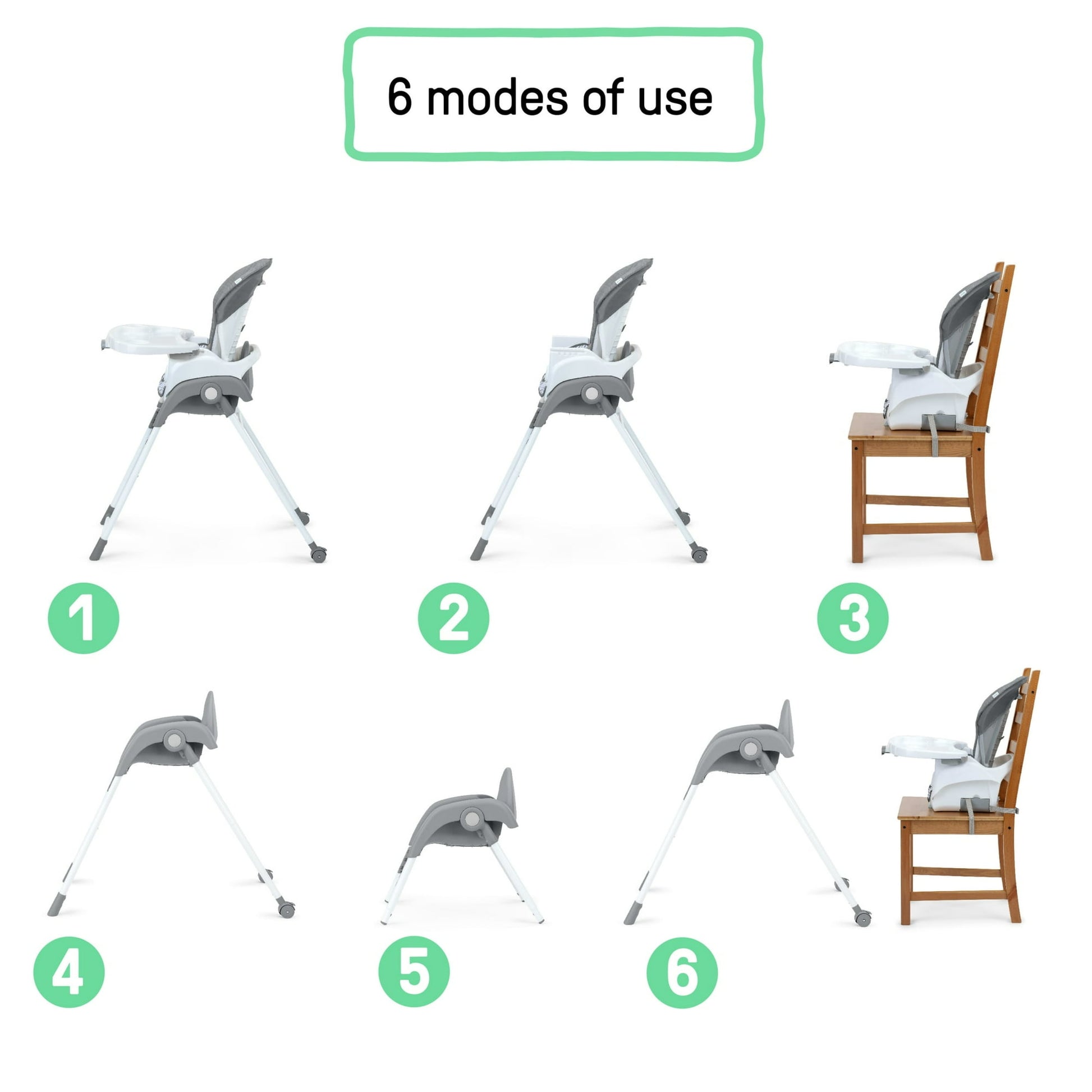 6 modes of use

1

2

3

4

5

6