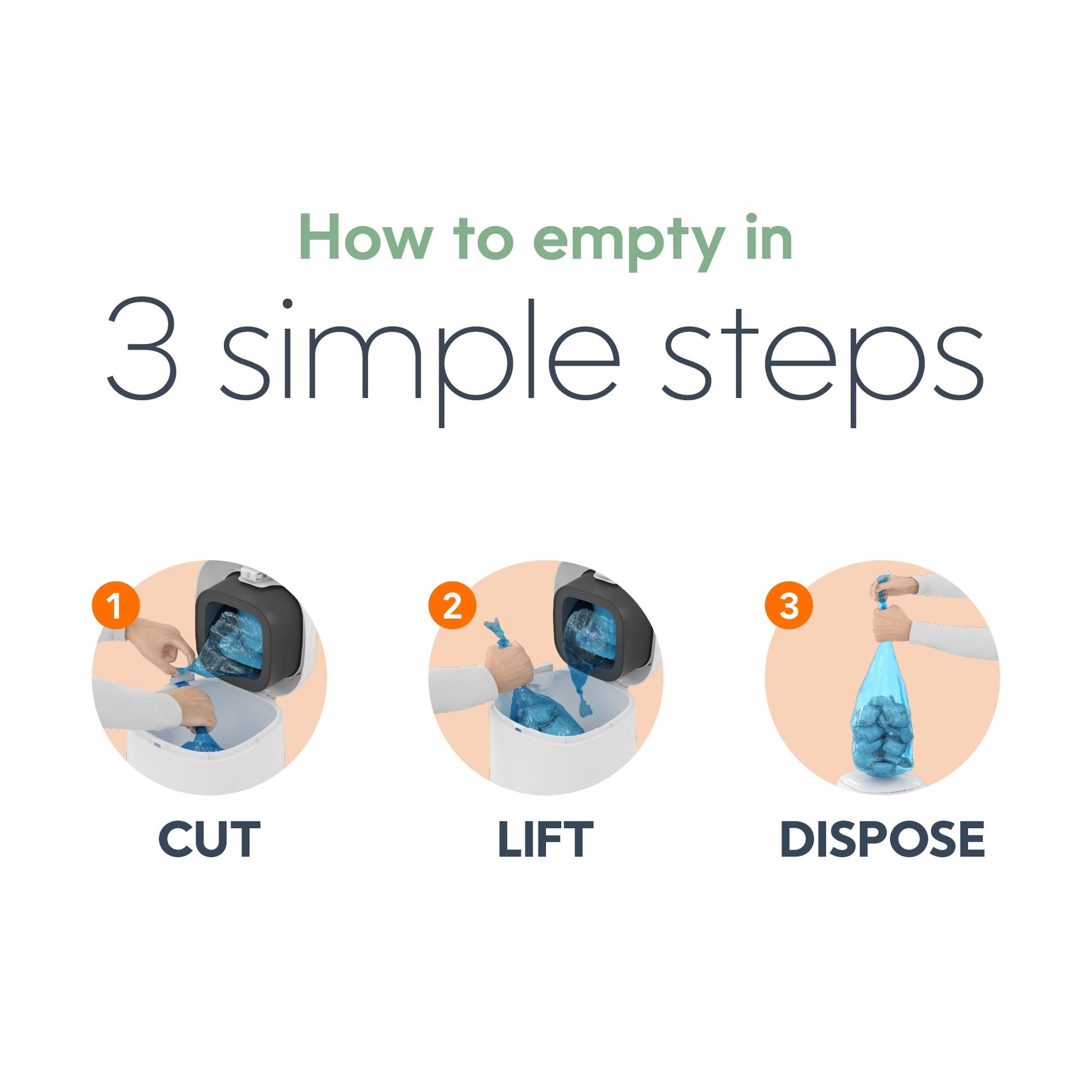 How to empty in
3 simple steps

1
CUT

2
LIFT

3
DISPOSE