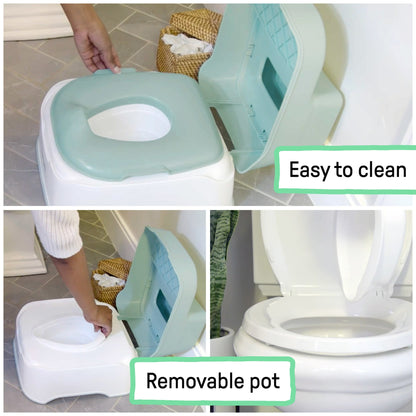 Easy to clean

Removable pot