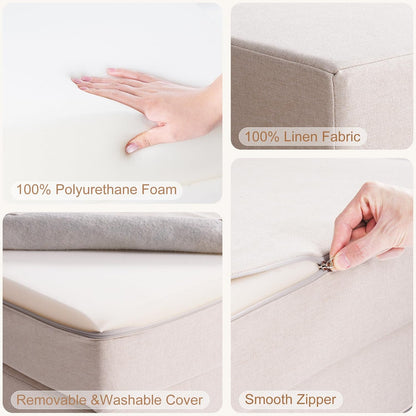 100% Polyurethane Foam

100% Linen Fabric

Removable &Washable Cover

Smooth Zipper